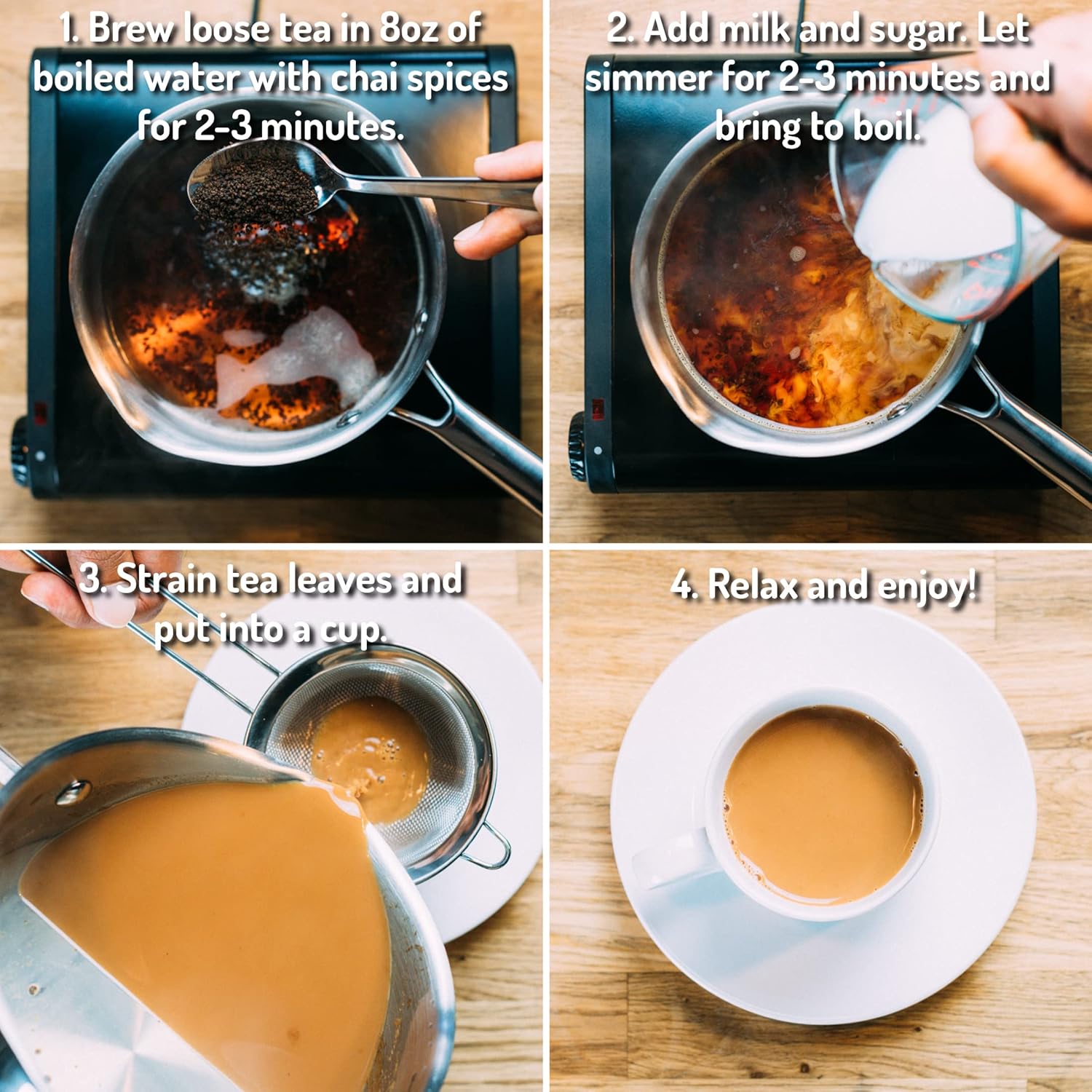 1. Brew loose tea in 8oz of boiled water with chai spices for 2-3 minutes.

2. Add milk and sugar. Let simmer for 2-3 minutes and bring to boil.

3. Strain tea leaves and put into a cup.

4. Relax and enjoy!