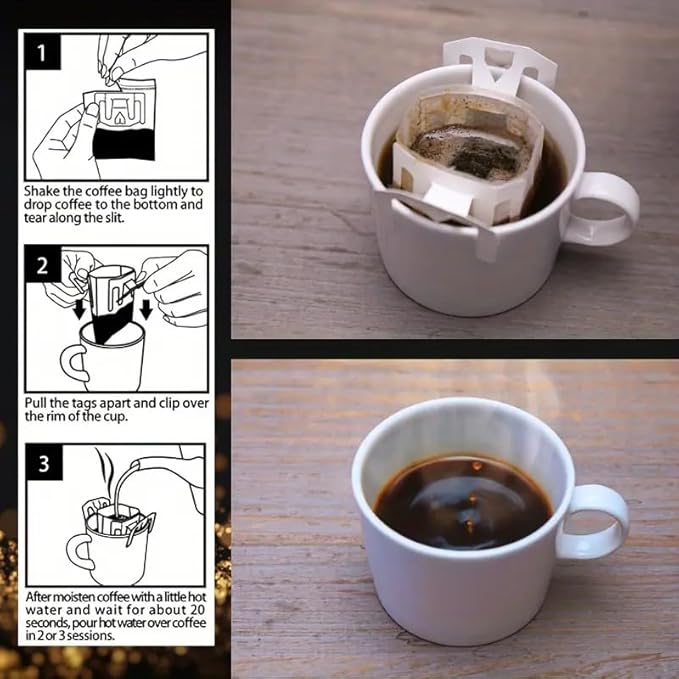 1

Shake the coffee bag lightly to drop coffee to the bottom and tear along the slit.

2

Pull the tags apart and clip over the rim of the cup.

3

After moisten coffee with a little hot water and wait for about 20 seconds, pour hot water over coffee in 2 or 3 sessions.