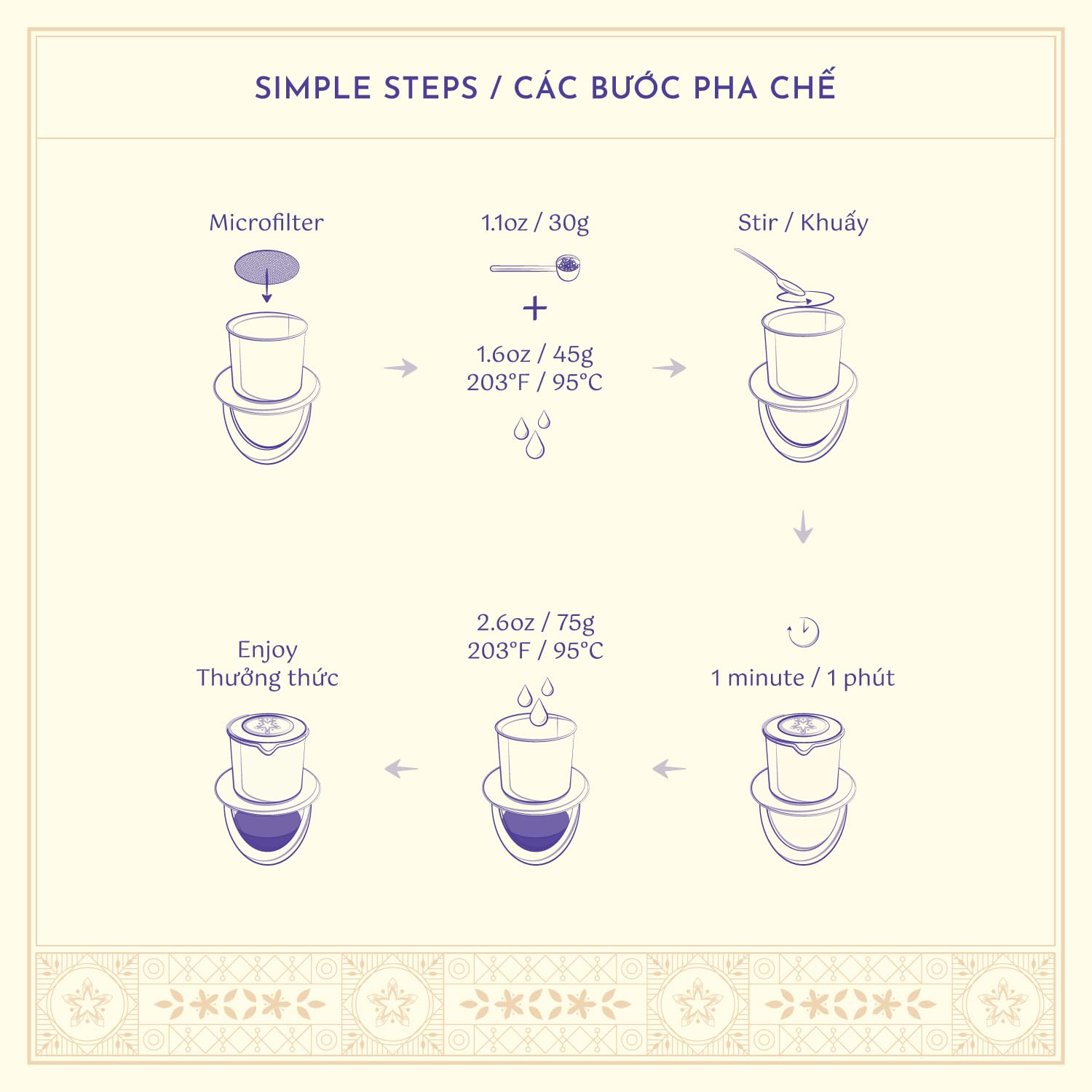 SIMPLE STEPS / CÁC BƯỚC PHA CHẾ

Microfilter

1.1oz / 30g

+

1.6oz / 45g
203°F / 95°C

Stir / Khuấy

1 minute / 1 phút

2.6oz / 75g
203°F / 95°C

Enjoy
Thưởng thức