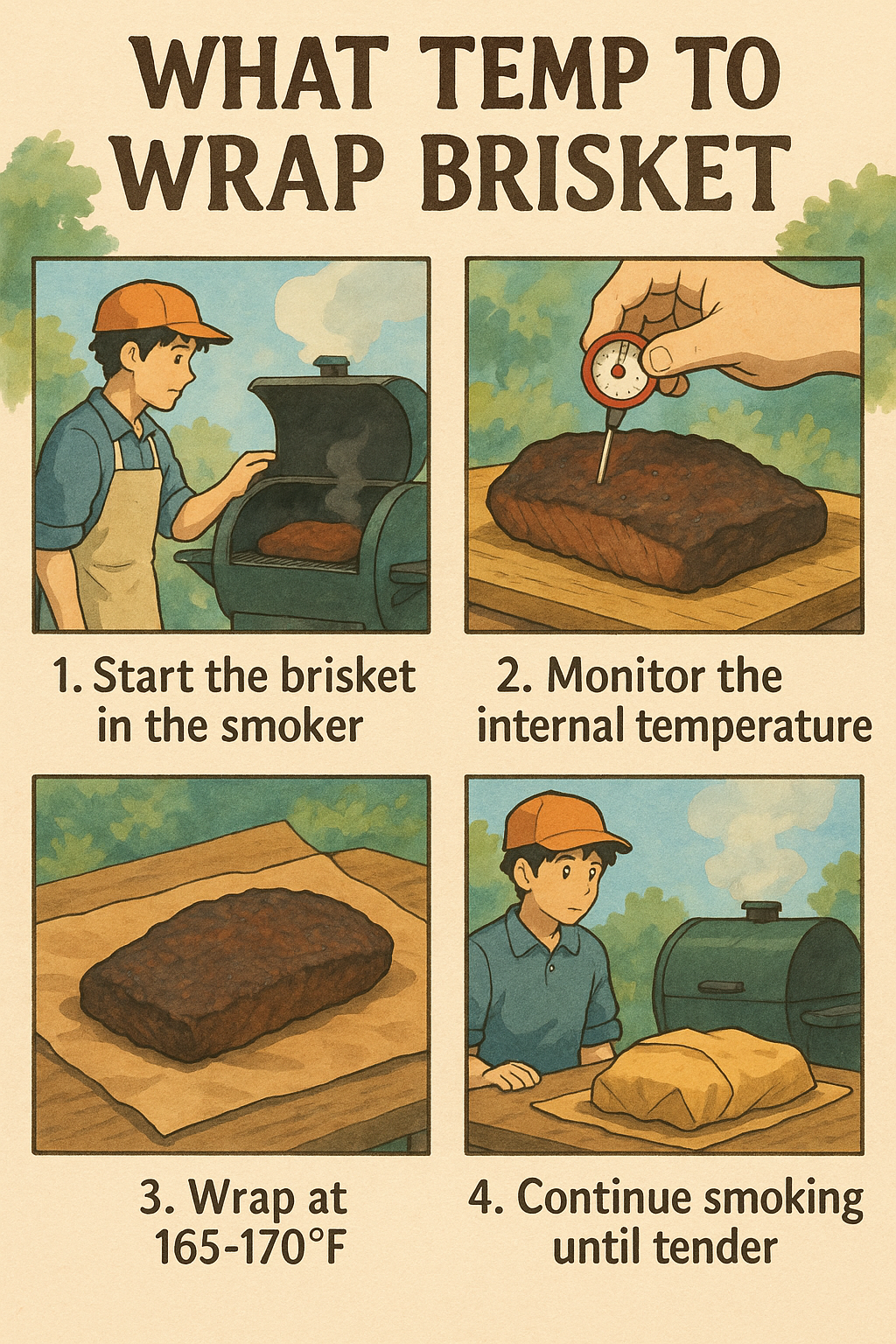 WHAT TEMP TO WRAP BRISKET

1. Start the brisket in the smoker

2. Monitor the internal temperature

3. Wrap at 165-170°F

4. Continue smoking until tender